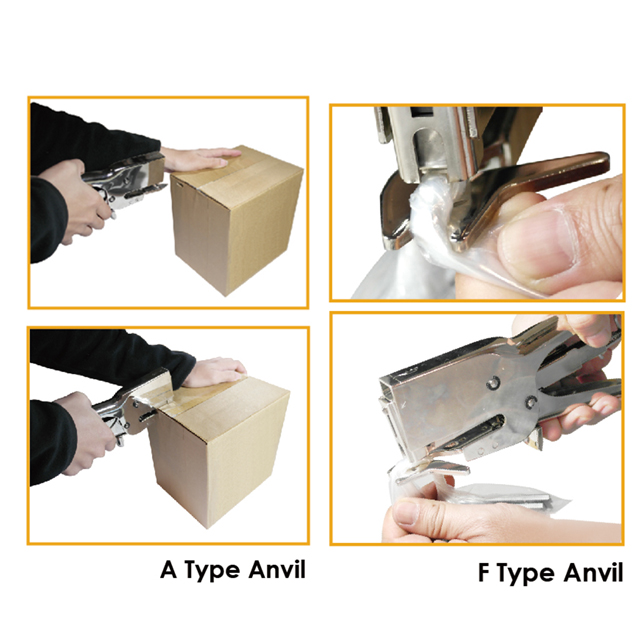 A Type Anvil

F Type Anvil